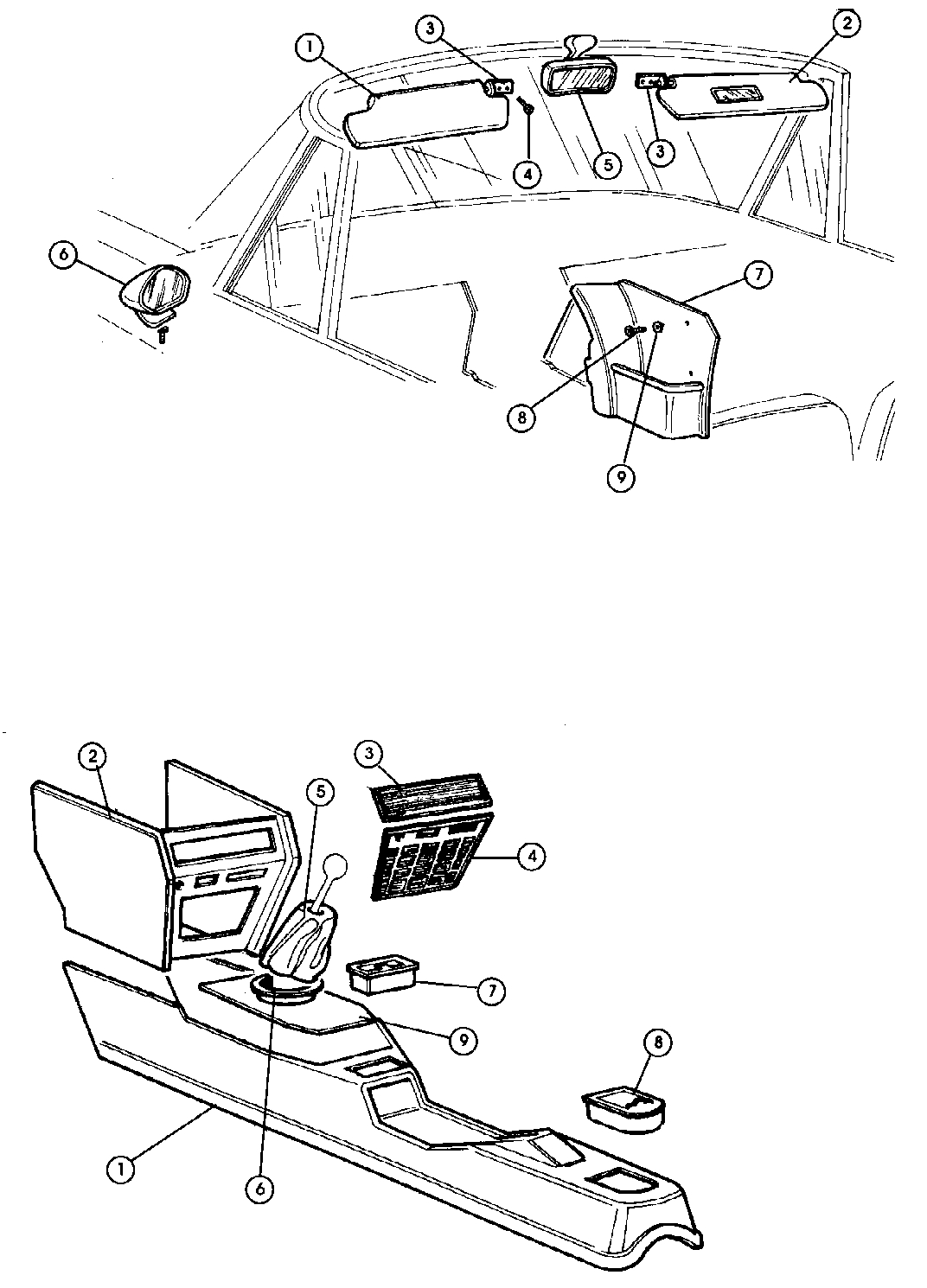 1
3
2
4
5
3
6
7
8
9

2
3
5
4
7
9
8
1
6